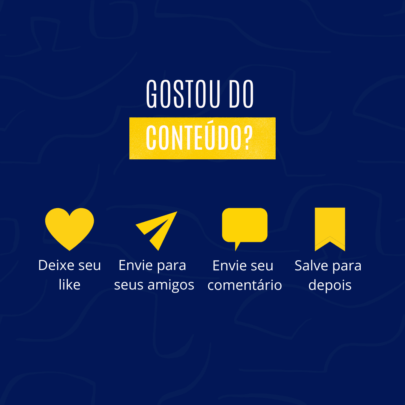 GOSTOU DO
CONTEÚDO?

Deixe seu like

Envie para seus amigos

Envie seu comentário

Salve para depois